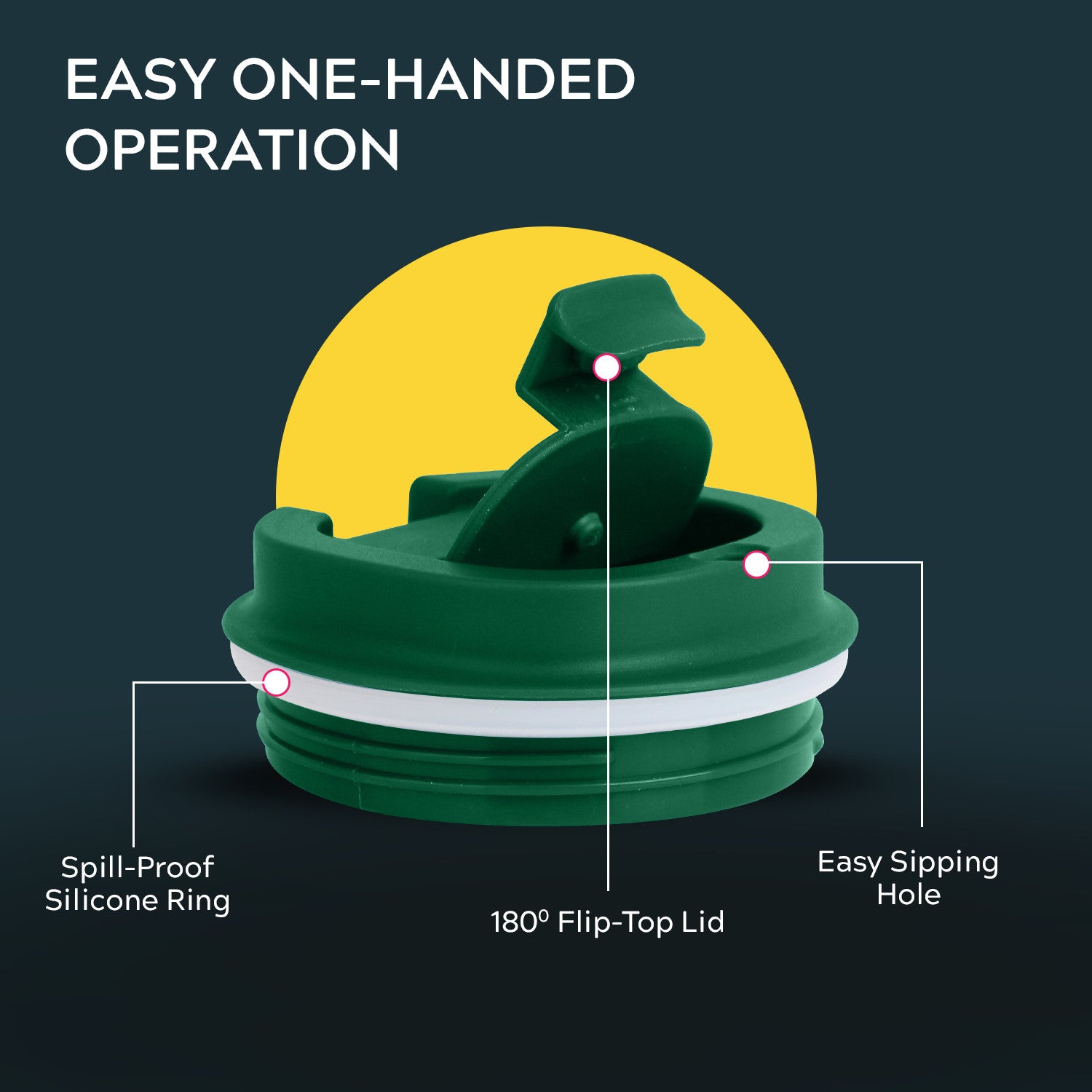 EASY ONE-HANDED OPERATION

Spill-Proof Silicone Ring

$180^0$ Flip-Top Lid

Easy Sipping Hole