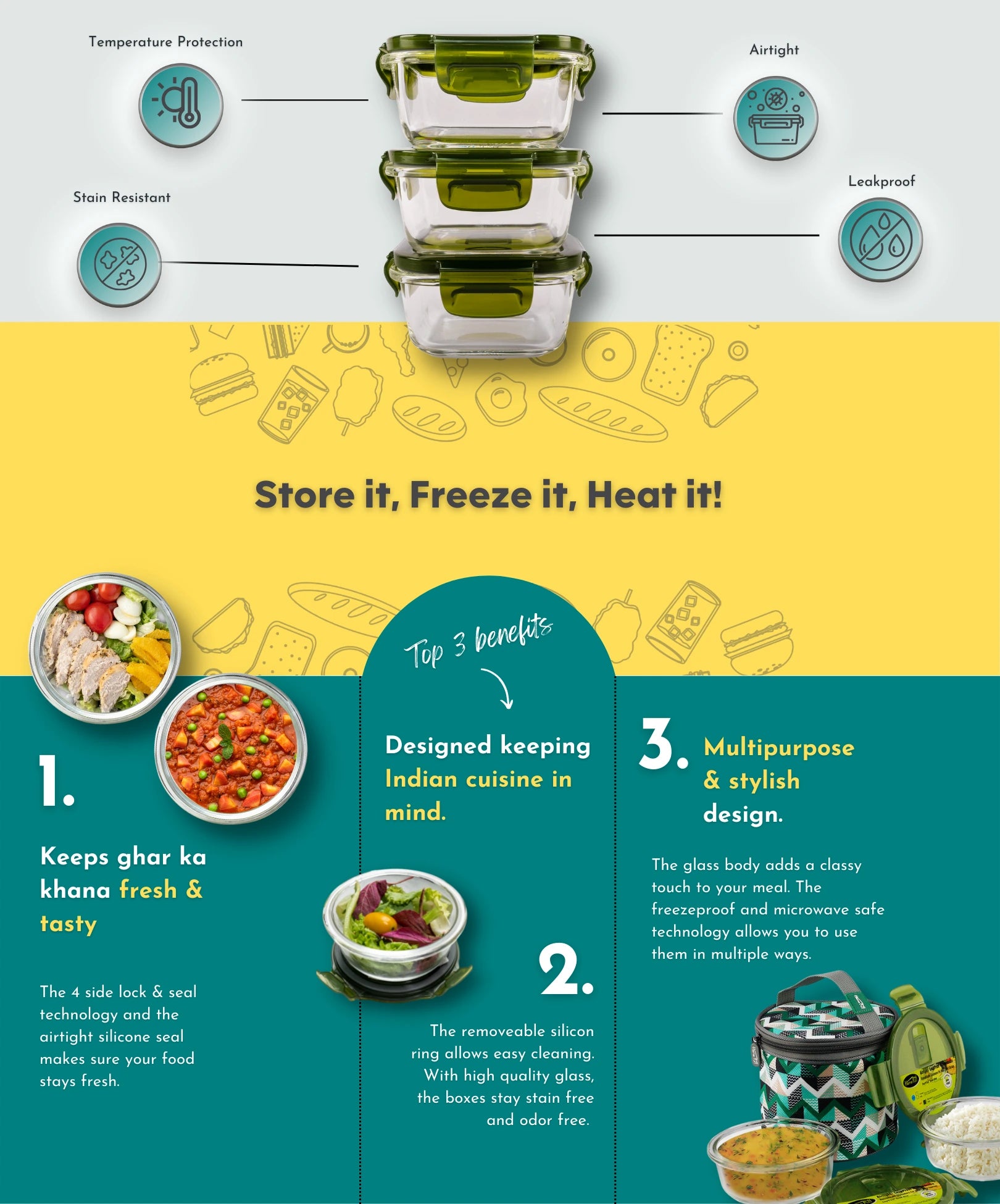 Temperature Protection

Airtight

Stain Resistant

Leakproof

Store it, Freeze it, Heat it!

Top 3 benefits

1.

Keeps ghar ka khana fresh & tasty

The 4 side lock & seal technology and the airtight silicone seal makes sure your food stays fresh.

Designed keeping Indian cuisine in mind.

2.

The removeable silicon ring allows easy cleaning. With high quality glass, the boxes stay stain free and odor free.

3. Multipurpose & stylish design.

The glass body adds a classy touch to your meal. The freezeproof and microwave safe technology allows you to use them in multiple ways.